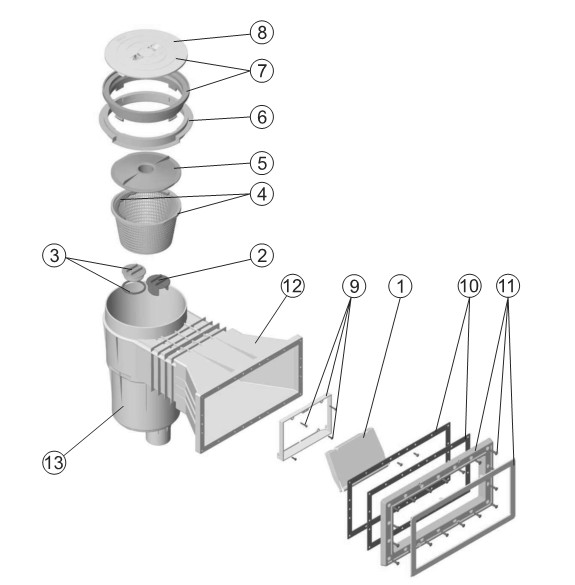 8
7
6
5
4
3
2
12
9
1
10
11
13